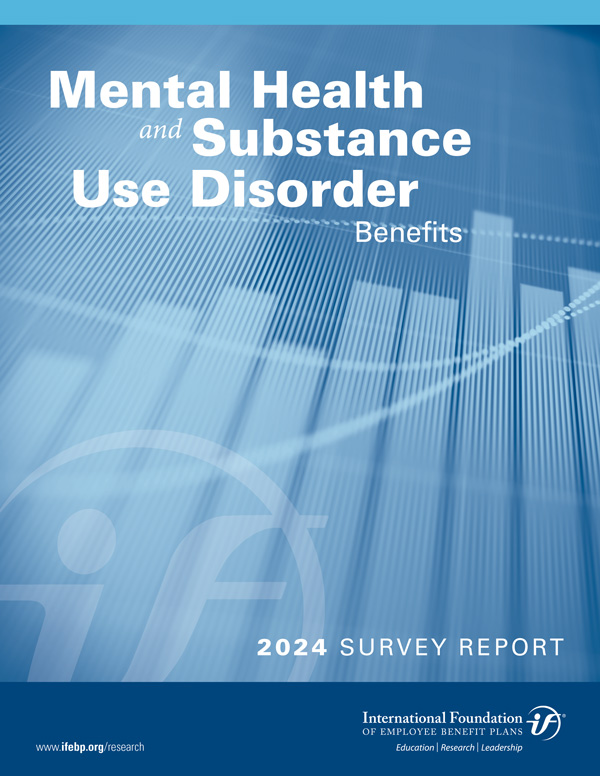 Mental Health and Substance Use Disorder Benefits

2024 SURVEY REPORT

www.ifebp.org/research

International Foundation OF EMPLOYEE BENEFIT PLANS

Education | Research | Leadership