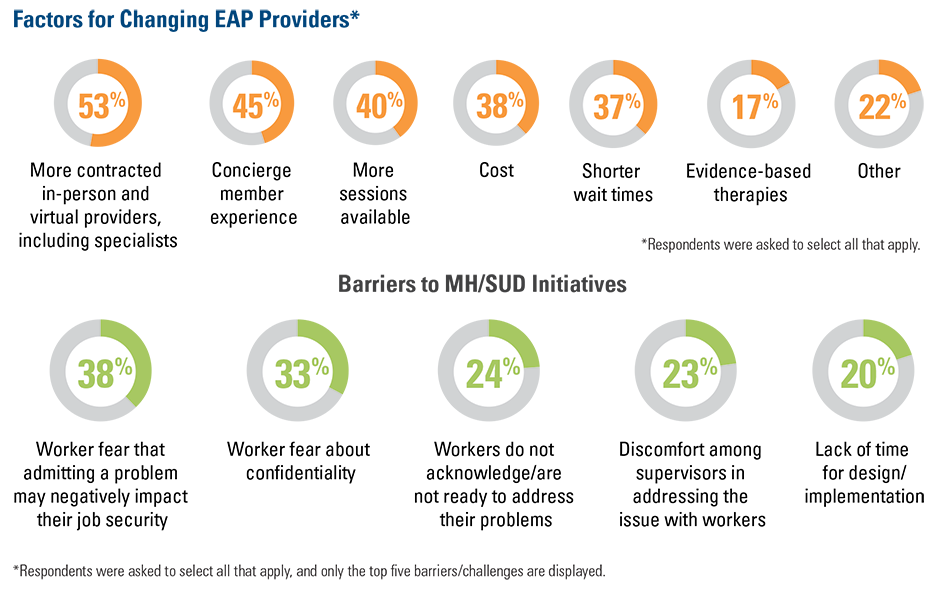 Factors for Changing EAP Providers*

53%
More contracted in-person and virtual providers, including specialists

45%
Concierge member experience

40%
More sessions available

38%
Cost

37%
Shorter wait times

17%
Evidence-based therapies

22%
Other

*Respondents were asked to select all that apply.

Barriers to MH/SUD Initiatives

38%
Worker fear that admitting a problem may negatively impact their job security

33%
Worker fear about confidentiality

24%
Workers do not acknowledge/are not ready to address their problems

23%
Discomfort among supervisors in addressing the issue with workers

20%
Lack of time for design/ implementation

*Respondents were asked to select all that apply, and only the top five barriers/challenges are displayed.